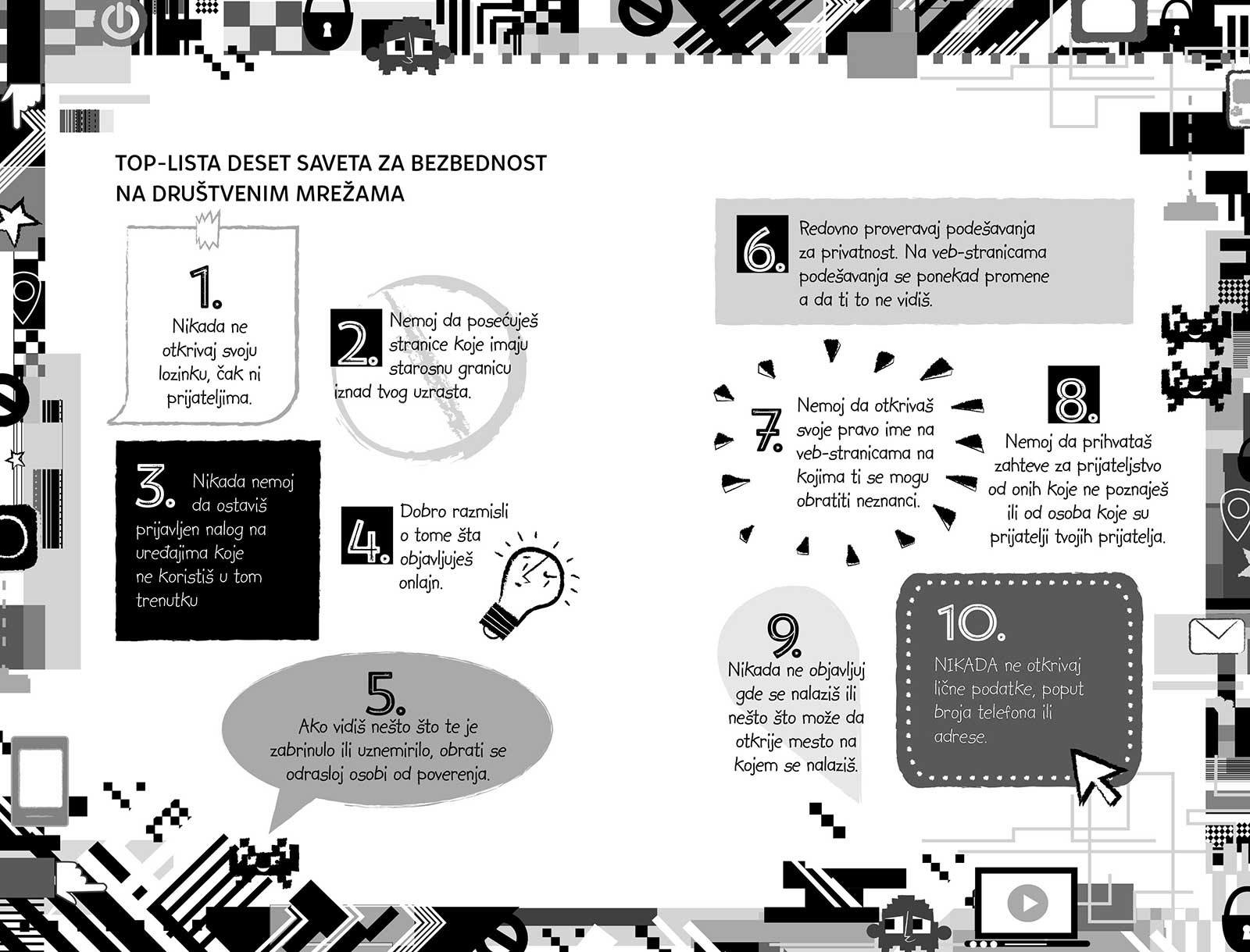 TOP-LISTA DESET SAVETA ZA BEZBEDNOST NA DRUŠTVENIM MREŽAMA

1.
Nikada ne otkrivaj svoju lozinku, čak ni prijateljima.

2.
Nemoj da posećuješ stranice koje imaju starosnu granicu iznad tvog uzrasta.

3.
Nikada nemoj da ostaviš prijavljen nalog na uređajima koje ne koristiš u tom trenutku

4.
Dobro razmisli o tome šta objavljuješ onlajn.

5.
Ako vidiš nešto što te je zabrinulo ili uznemirilo, obrati se odrasloj osobi od poverenja.

6.
Redovno proveravaj podešavanja za privatnost. Na veb-stranicama podešavanja se ponekad promene a da ti to ne vidiš.

7.
Nemoj da otkrivaš svoje pravo ime na veb-stranicama na kojima ti se mogu obratiti neznanci.

8.
Nemoj da prihvataš zahteve za prijateljstvo od onih koje ne poznaješ ili od osoba koje su prijatelji tvojih prijatelja.

9.
Nikada ne objavljuj gde se nalaziš ili nešto što može da otkrije mesto na kojem se nalaziš.

10.
NIKADA ne otkrivaj lične podatke, poput broja telefona ili adrese.